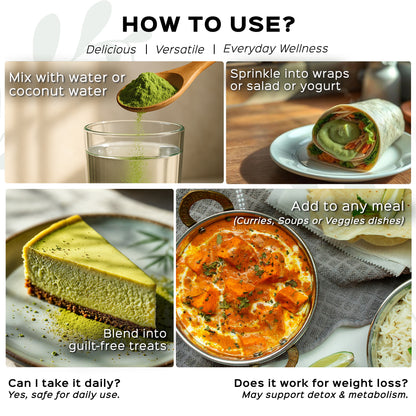 HOW TO USE?

Delicious | Versatile | Everyday Wellness

Mix with water or coconut water

Sprinkle into wraps or salad or yogurt

Blend into guilt-free treats

Add to any meal
(Curries, Soups or Veggies dishes)

Can I take it daily?
Yes, safe for daily use.

Does it work for weight loss?
May support detox & metabolism.